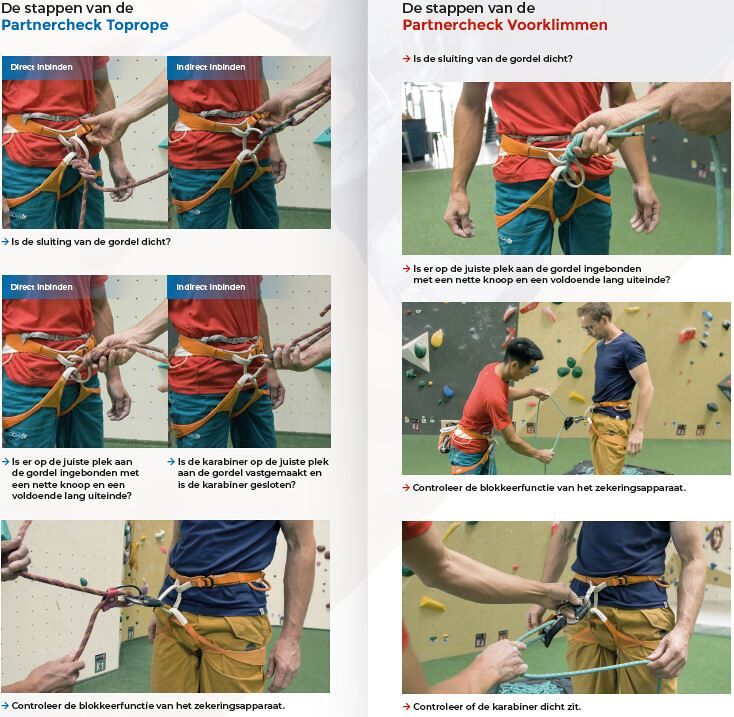 De stappen van de
Partnercheck Toprope

Direct inbinden

Indirect inbinden

→ Is de sluiting van de gordel dicht?

Direct inbinden

Indirect inbinden

→ Is er op de juiste plek aan de gordel ingebonden met een nette knoop en een voldoende lang uiteinde?

→ Is de karabiner op de juiste plek aan de gordel vastgemaakt en is de karabiner gesloten?

→ Controleer de blokkeerfunctie van het zekeringsapparaat.

De stappen van de
Partnercheck Voorklimmen

→ Is de sluiting van de gordel dicht?

→ Is er op de juiste plek aan de gordel ingebonden met een nette knoop en een voldoende lang uiteinde?

→ Controleer de blokkeerfunctie van het zekeringsapparaat.

→ Controleer of de karabiner dicht zit.